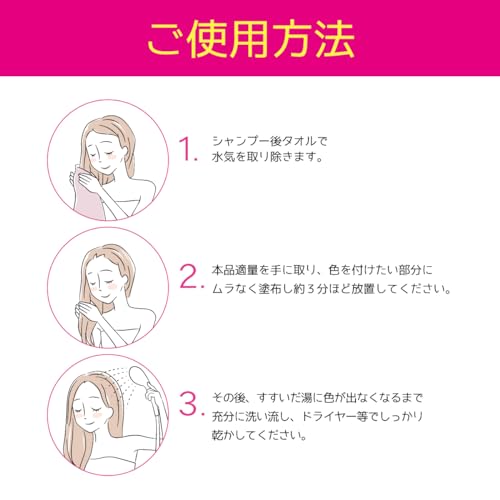 ご使用方法

1. シャンプー後タオルで水気を取り除きます。

2. 本品適量を手に取り、色を付けたい部分にムラなく塗布し約３分ほど放置してください。

3. その後、すすいだ湯に色が出なくなるまで充分に洗い流し、ドライヤー等でしっかり乾かしてください。